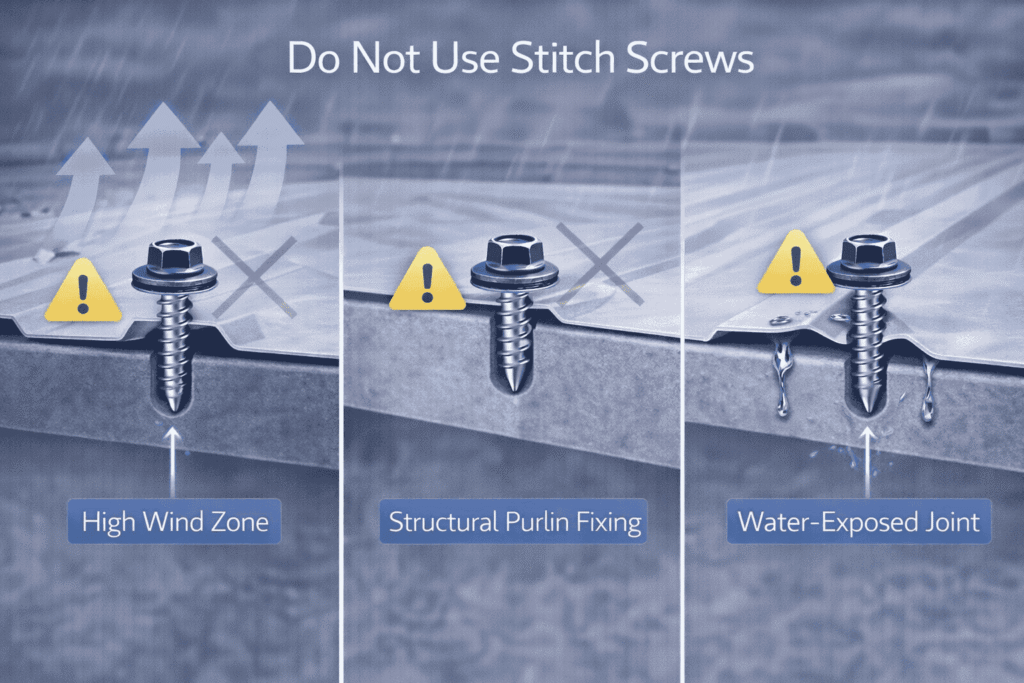 Do Not Use Stitch Screws

High Wind Zone

Structural Purlin Fixing

Water-Exposed Joint