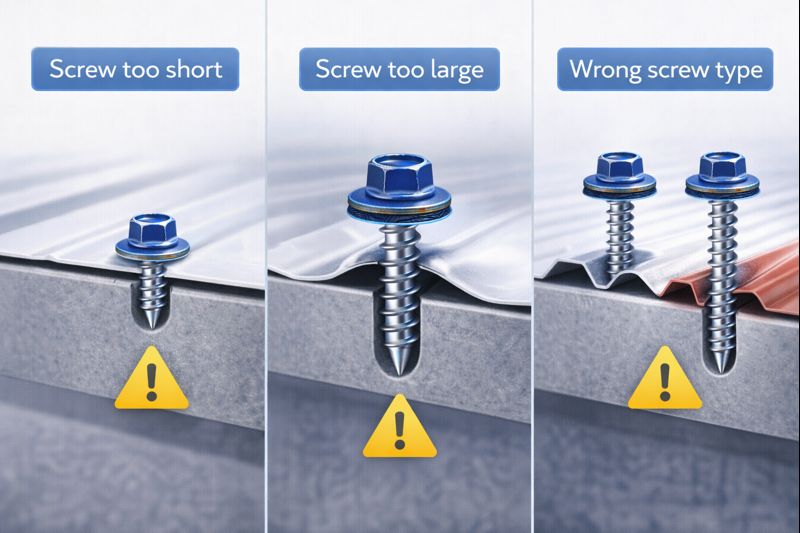 Screw too short

Screw too large

Wrong screw type