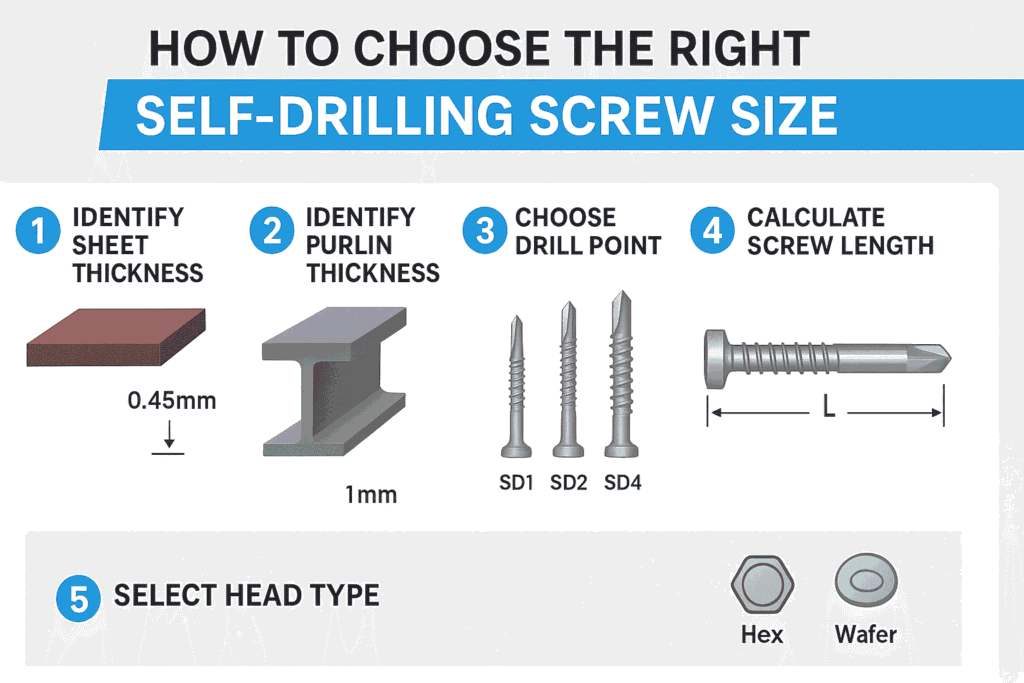 HOW TO CHOOSE THE RIGHT
SELF-DRILLING SCREW SIZE

1 IDENTIFY SHEET THICKNESS

0.45mm

2 IDENTIFY PURLIN THICKNESS

1mm

3 CHOOSE DRILL POINT

SD1 SD2 SD4

4 CALCULATE SCREW LENGTH

L

5 SELECT HEAD TYPE

Hex Wafer